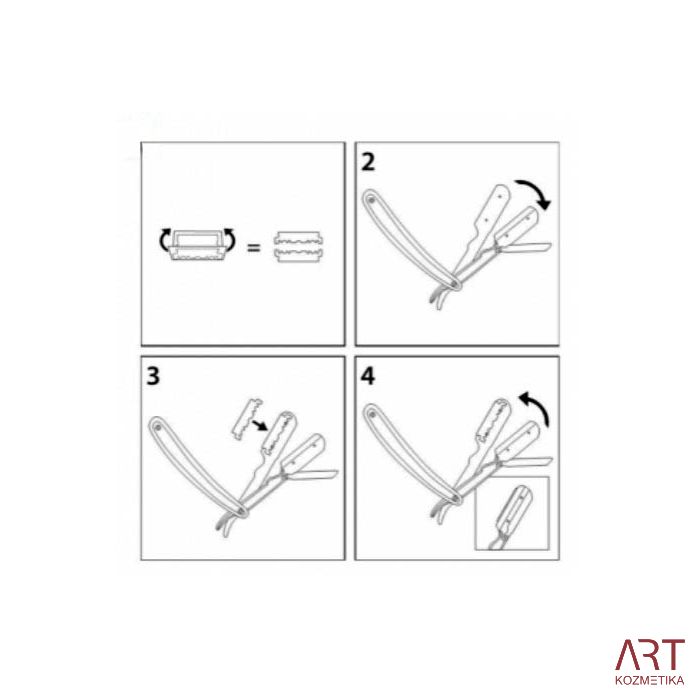 =

2

3

4

ART
KOZMETIKA